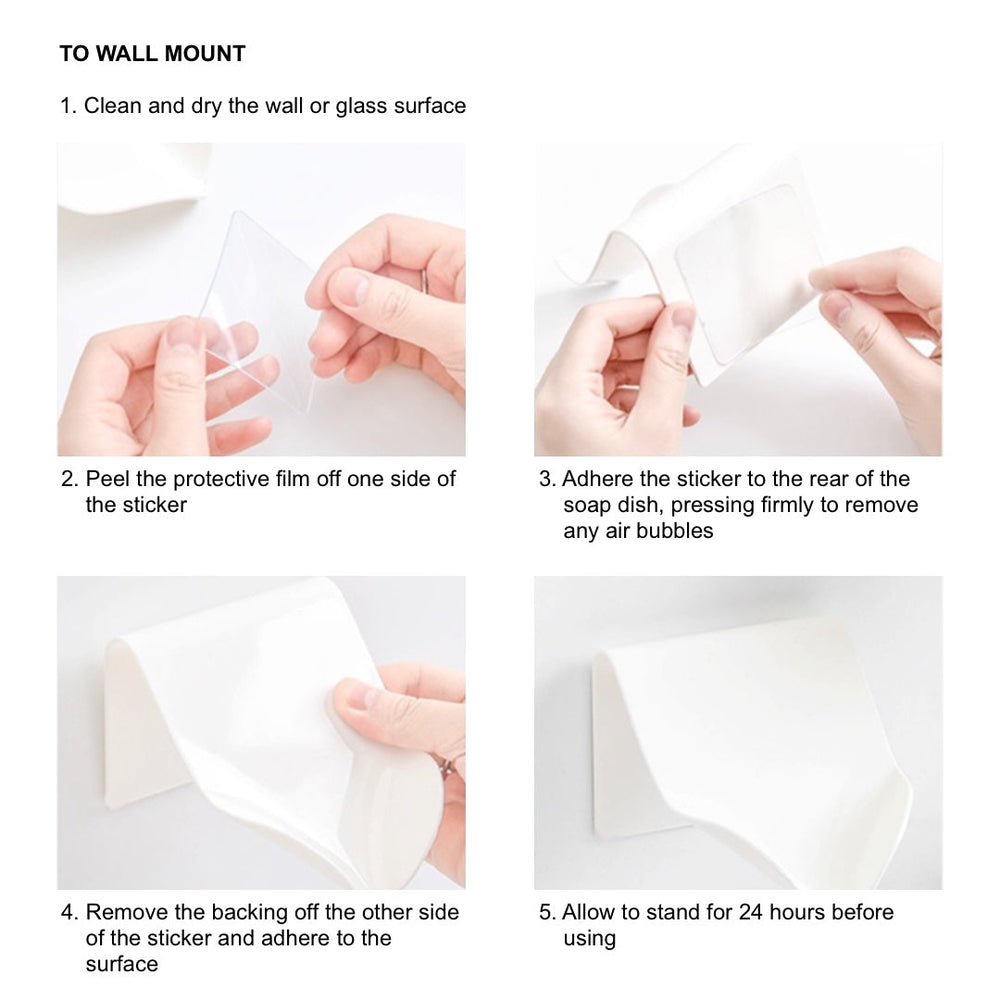 TO WALL MOUNT

1. Clean and dry the wall or glass surface

2. Peel the protective film off one side of the sticker

3. Adhere the sticker to the rear of the soap dish, pressing firmly to remove any air bubbles

4. Remove the backing off the other side of the sticker and adhere to the surface

5. Allow to stand for 24 hours before using